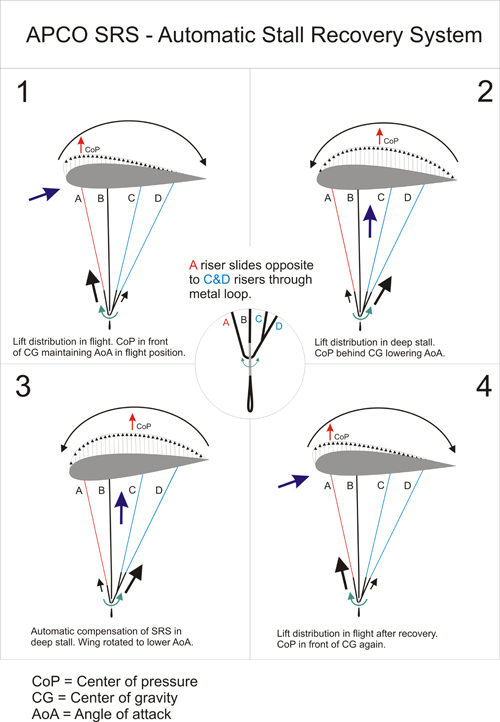 APCO SRS - Automatic Stall Recovery System

1

CoP

A B C D

Lift distribution in flight. CoP in front of CG maintaining AoA in flight position.

2

CoP

A B C D

Lift distribution in deep stall. CoP behind CG lowering AoA.

A riser slides opposite to C&D risers through metal loop.

A B C D

3

CoP

A B C D

Automatic compensation of SRS in deep stall. Wing rotated to lower AoA.

4

CoP

A B C D

Lift distribution in flight after recovery. CoP in front of CG again.

CoP = Center of pressure
CG = Center of gravity
AoA = Angle of attack